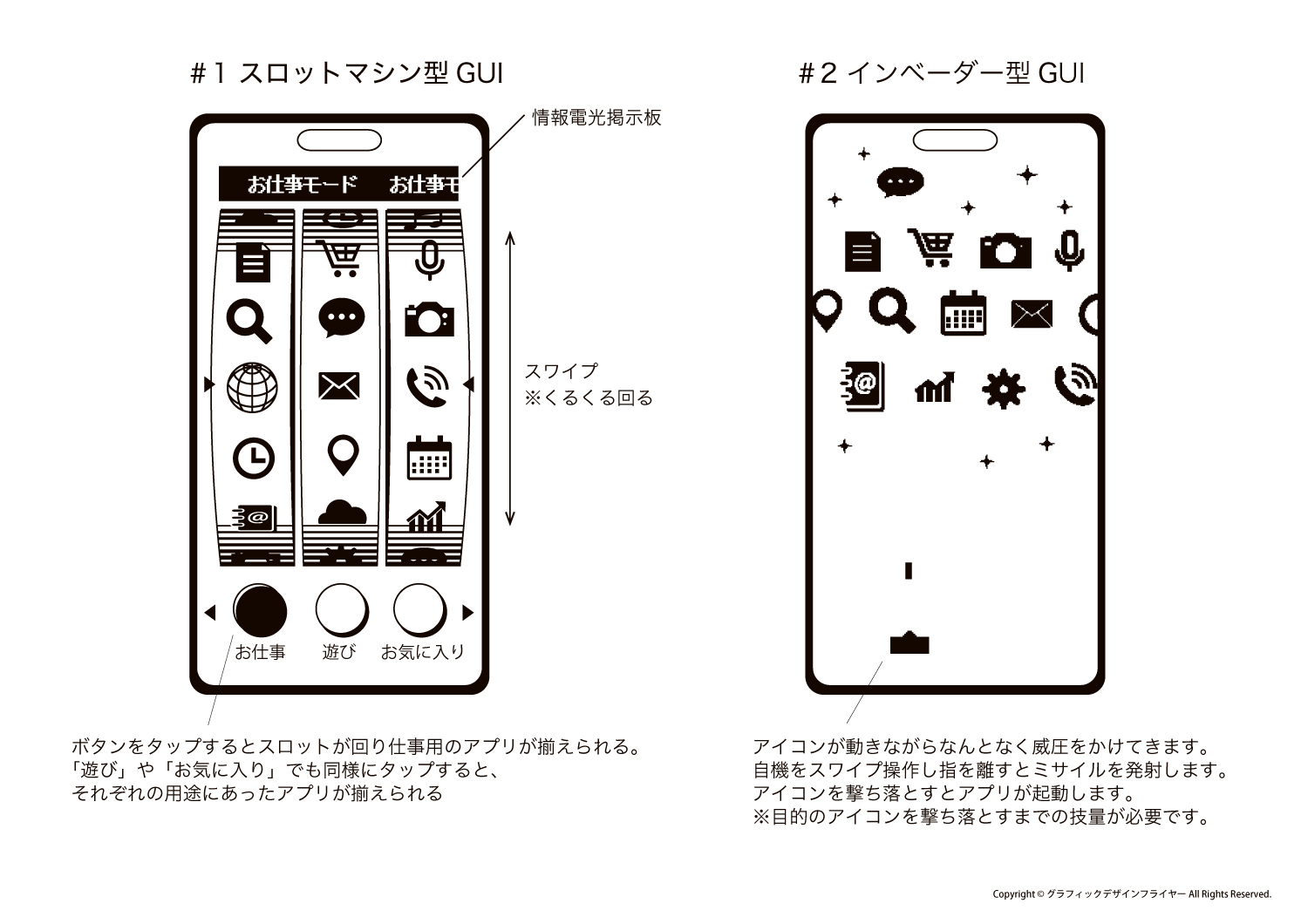 #1 スロットマシン型 GUI

情報電光掲示板

お仕事モード　お仕事モ

スワイプ
※くるくる回る

お仕事　遊び　お気に入り

ボタンをタップするとスロットが回り仕事用のアプリが揃えられる。
「遊び」や「お気に入り」でも同様にタップすると、
それぞれの用途にあったアプリが揃えられる

#2 インベーダー型 GUI

アイコンが動きながらなんとなく威圧をかけてきます。
自機をスワイプ操作し指を離すとミサイルを発射します。
アイコンを撃ち落とすとアプリが起動します。
※目的のアイコンを撃ち落とすまでの技量が必要です。

Copyright © グラフィックデザインフライヤー All Rights Reserved.